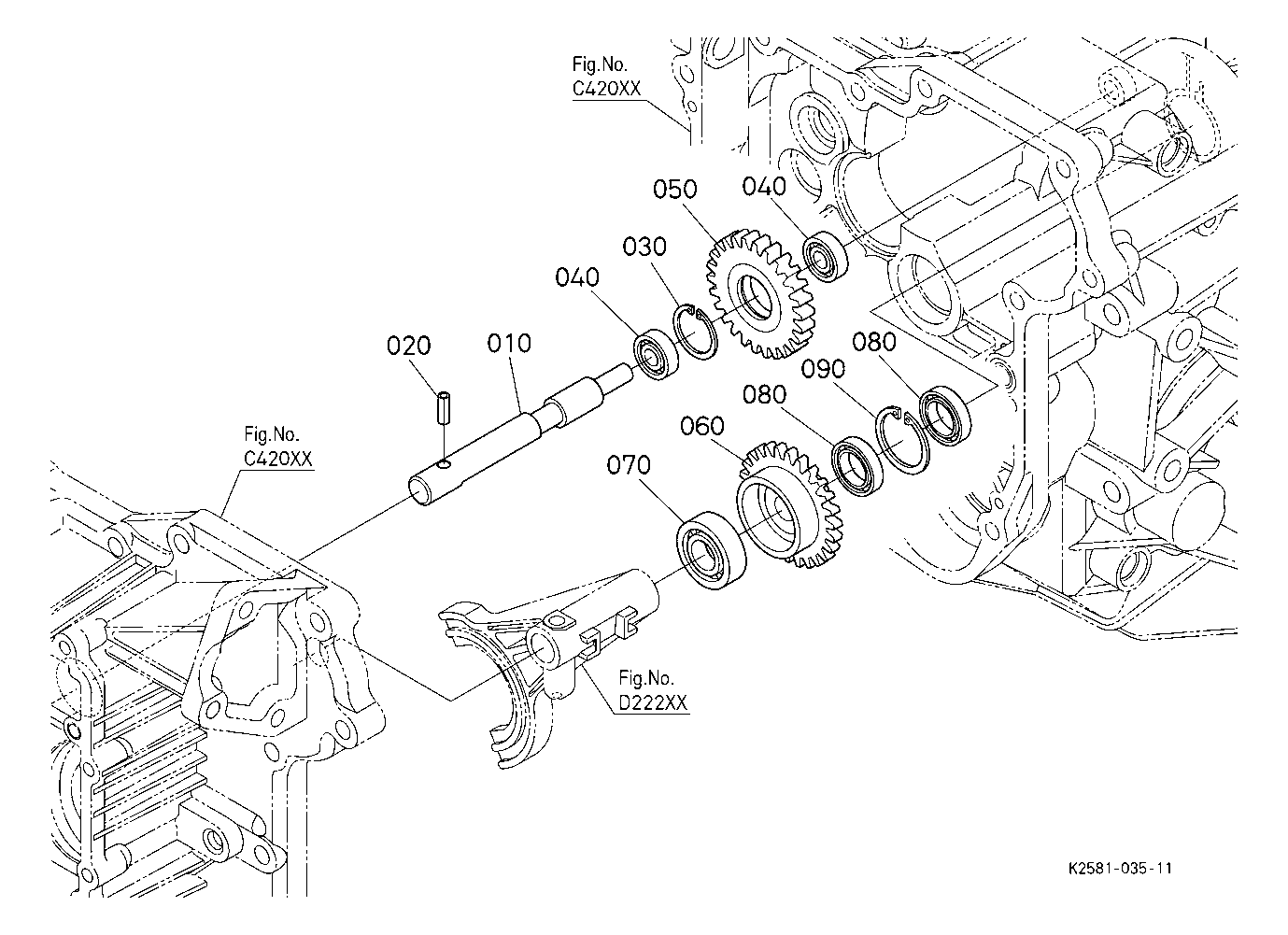 Fig.No.
C420XX

050
040
030
040
020
010
080
090
080
060
070

Fig.No.
C420XX

Fig.No.
D222XX

K2581-035-11